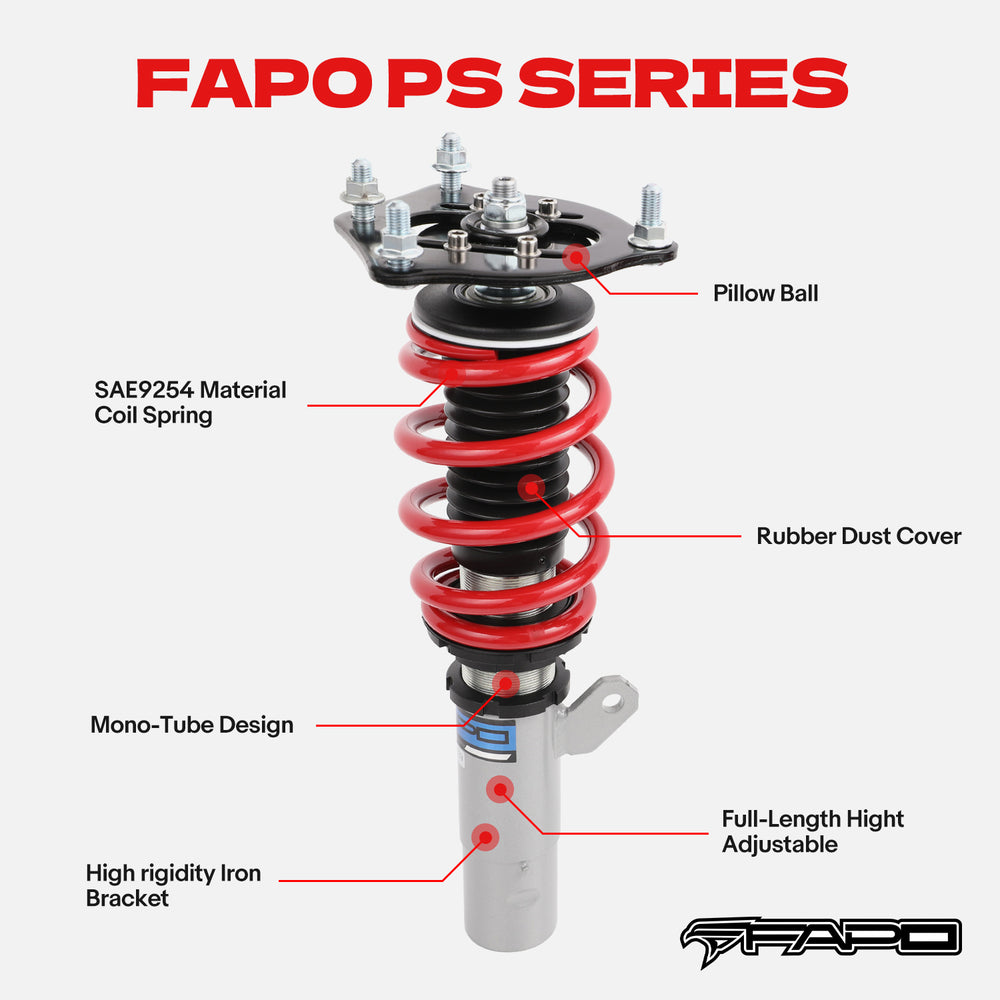 FAPO PS SERIES

Pillow Ball

SAE9254 Material Coil Spring

Rubber Dust Cover

Mono-Tube Design

Full-Length Hight Adjustable

High rigidity Iron Bracket

FAPO