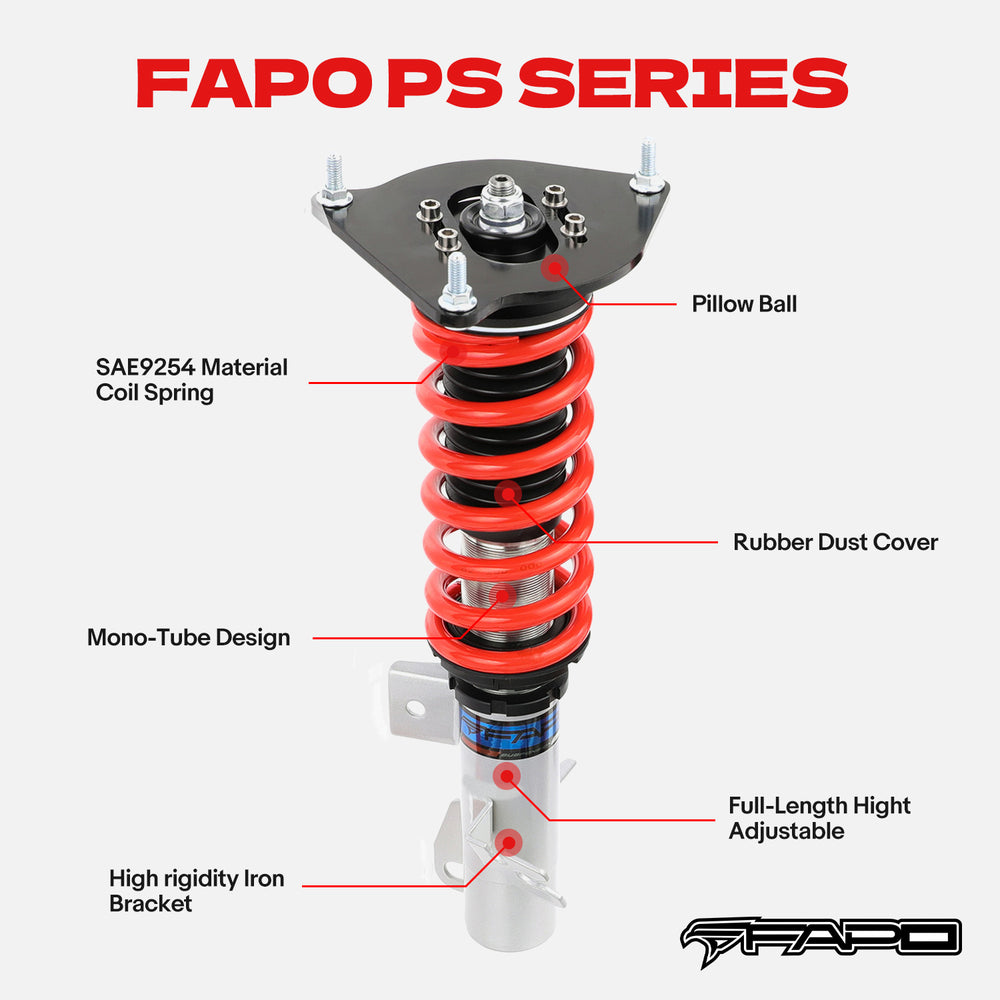 FAPO PS SERIES

Pillow Ball

SAE9254 Material Coil Spring

Rubber Dust Cover

Mono-Tube Design

Full-Length Hight Adjustable

High rigidity Iron Bracket

FAPO