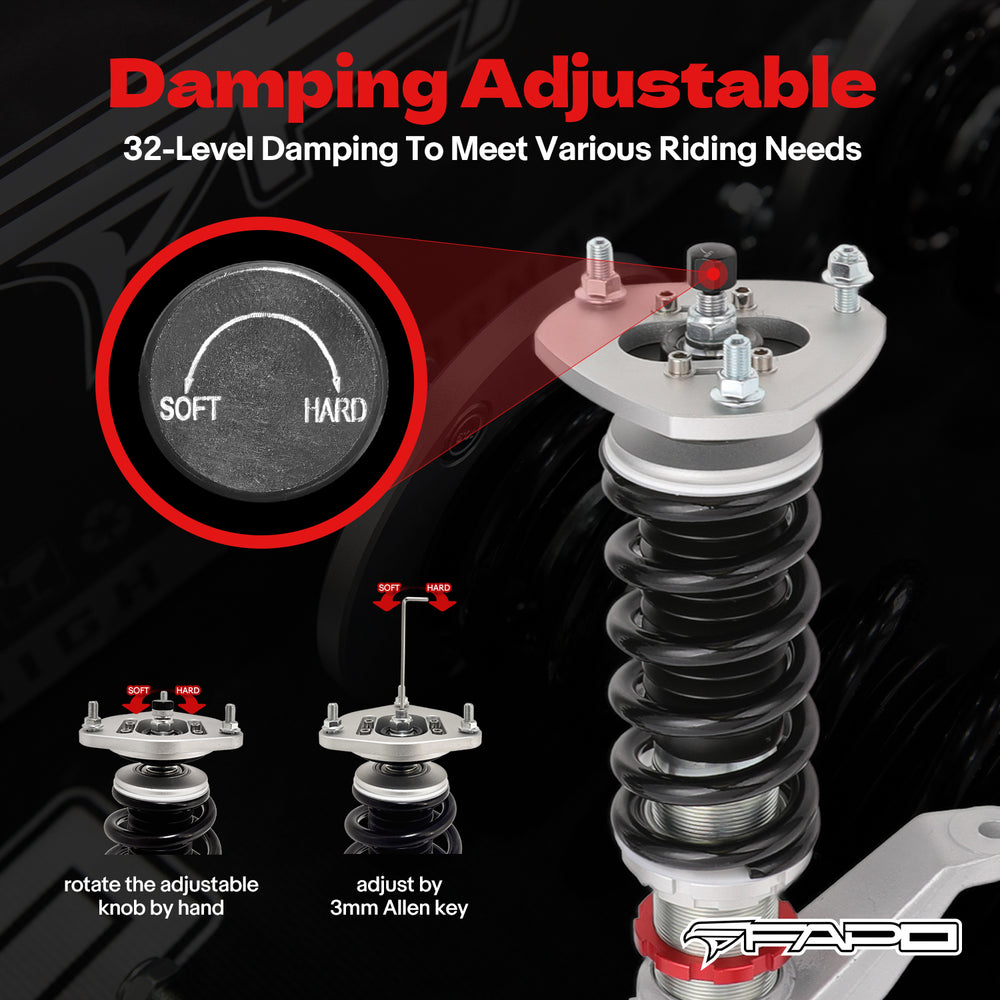 Damping Adjustable
32-Level Damping To Meet Various Riding Needs

SOFT HARD

SOFT HARD

SOFT HARD

rotate the adjustable knob by hand

adjust by 3mm Allen key

FAPO