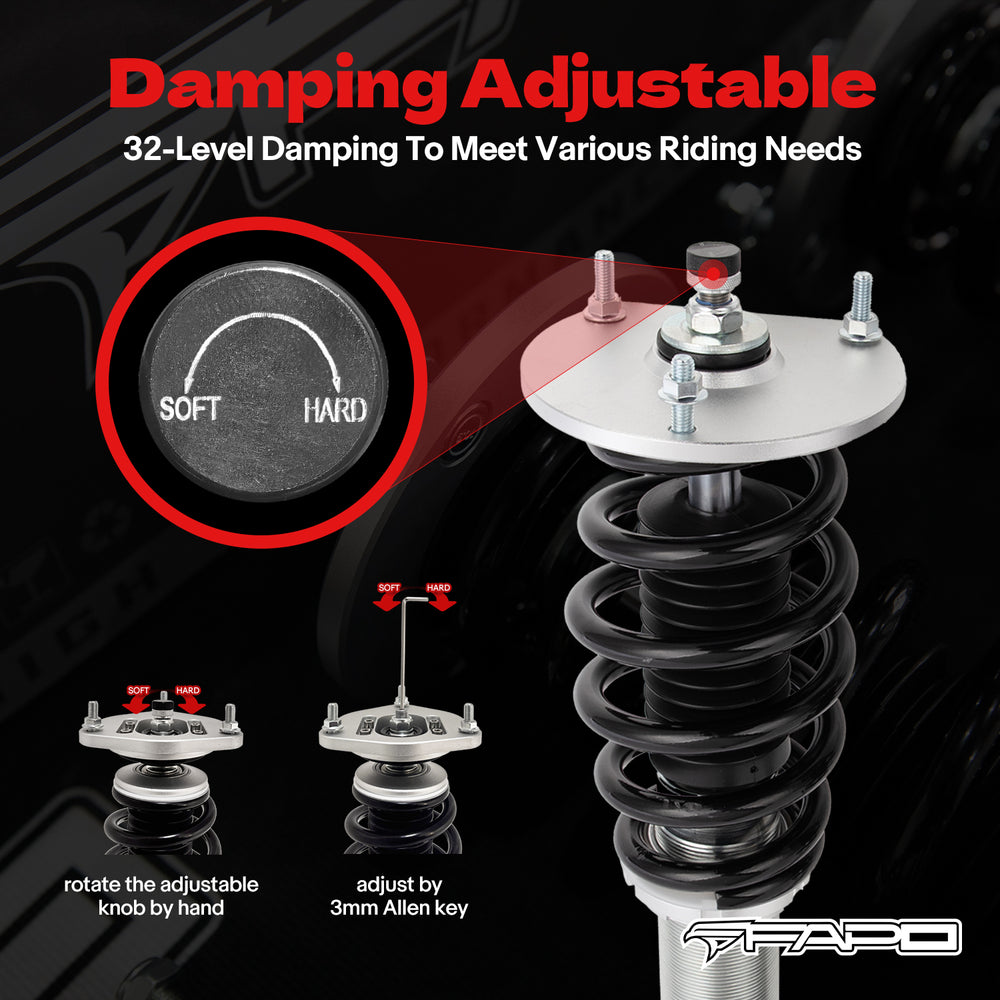 Damping Adjustable
32-Level Damping To Meet Various Riding Needs

SOFT HARD

SOFT HARD

SOFT HARD

rotate the adjustable knob by hand

adjust by 3mm Allen key

FAPO